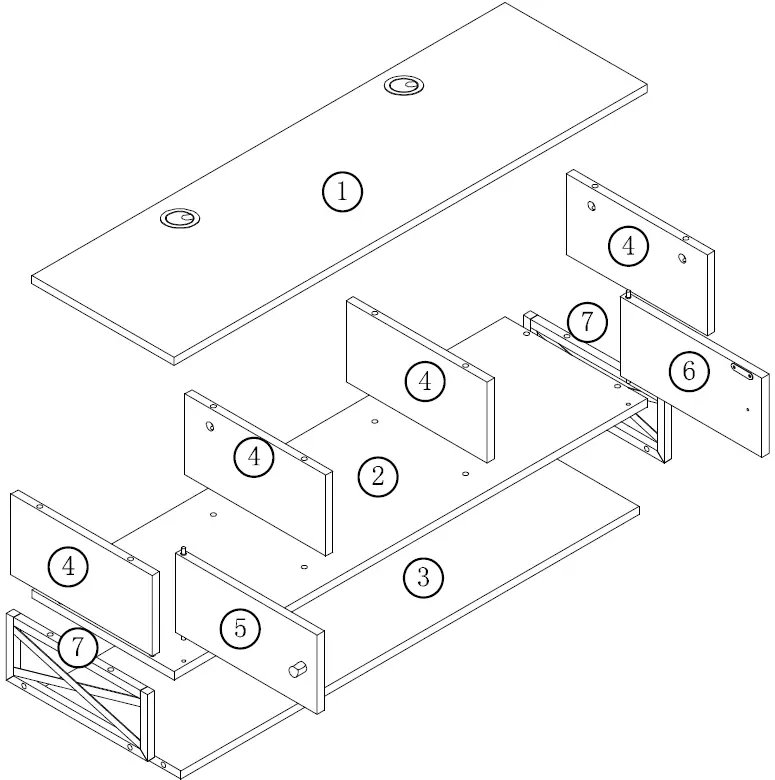 1
4
7
4
6
4
2
4
3
5
7