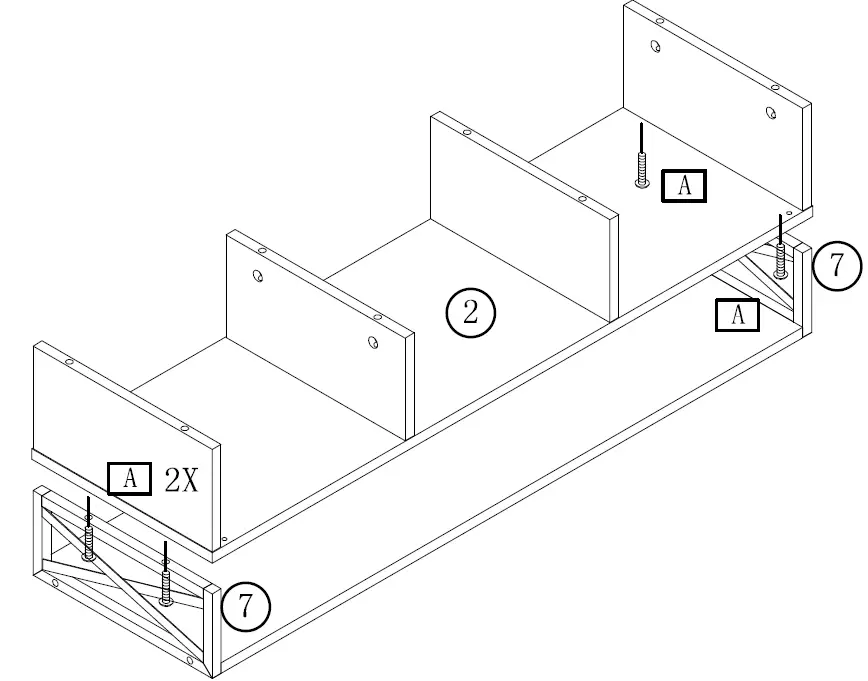 A

7

2

A

A 2X

7