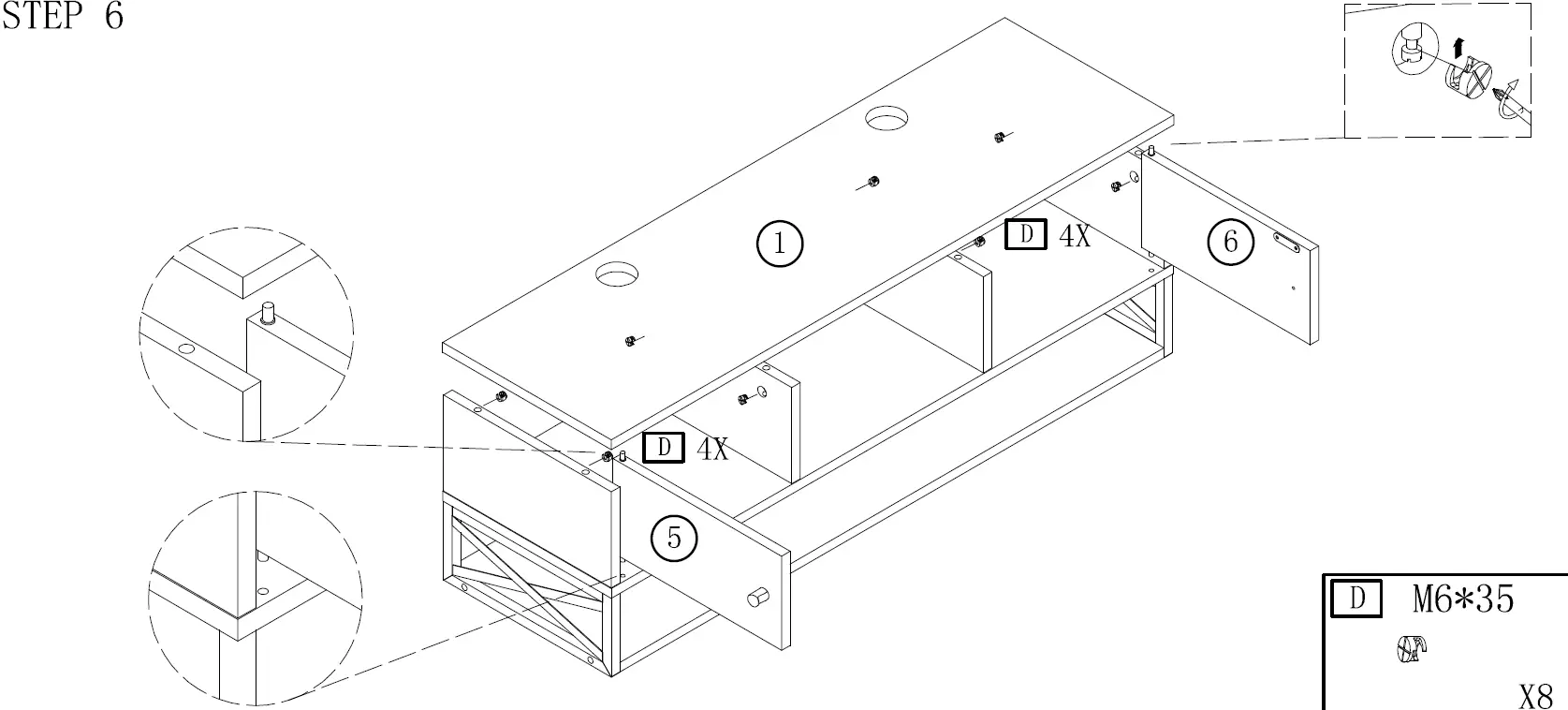 STEP 6

1

D 4X

6

D 4X

5

D M6*35

X8