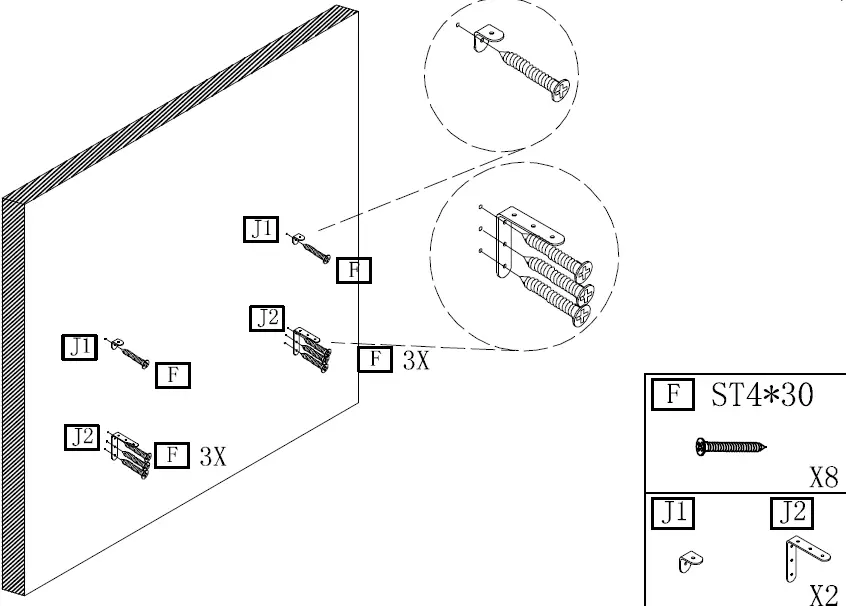 J1

F

J2

F 3X

J1

F

J2

F 3X

F ST4*30

X8

J1

J2

X2