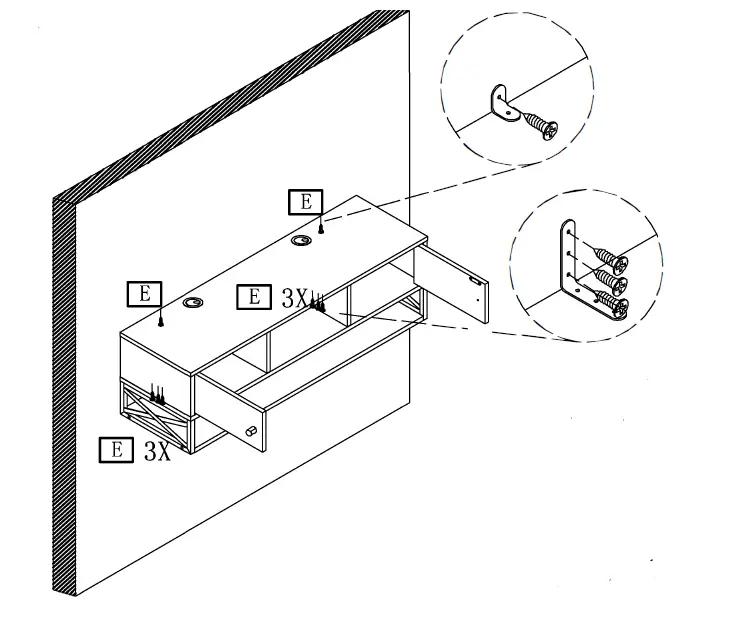 E

E

E 3X

E 3X