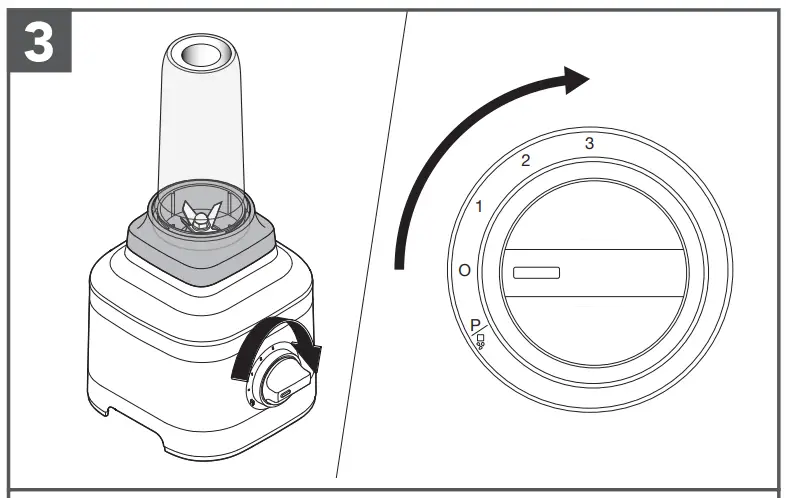 3

3
2
1
O
P