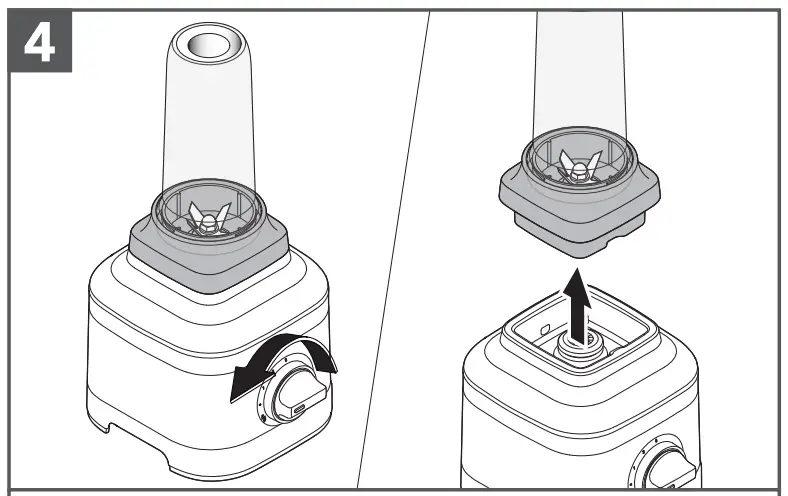 4