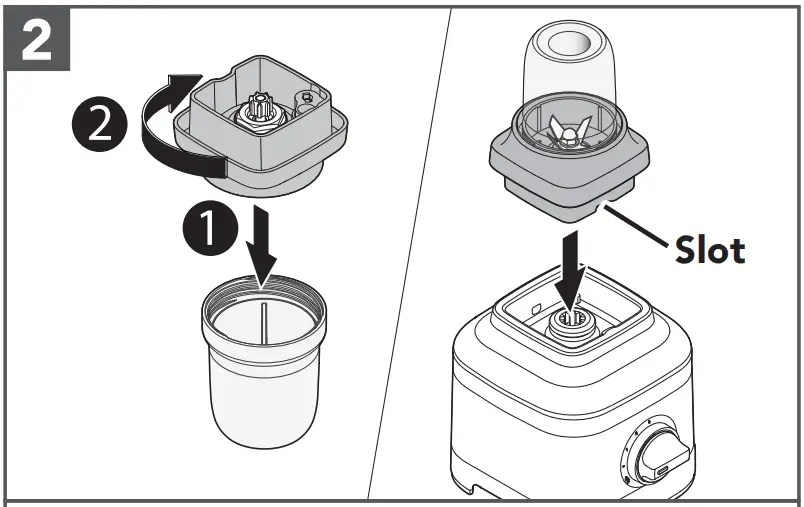 2

2

1

Slot