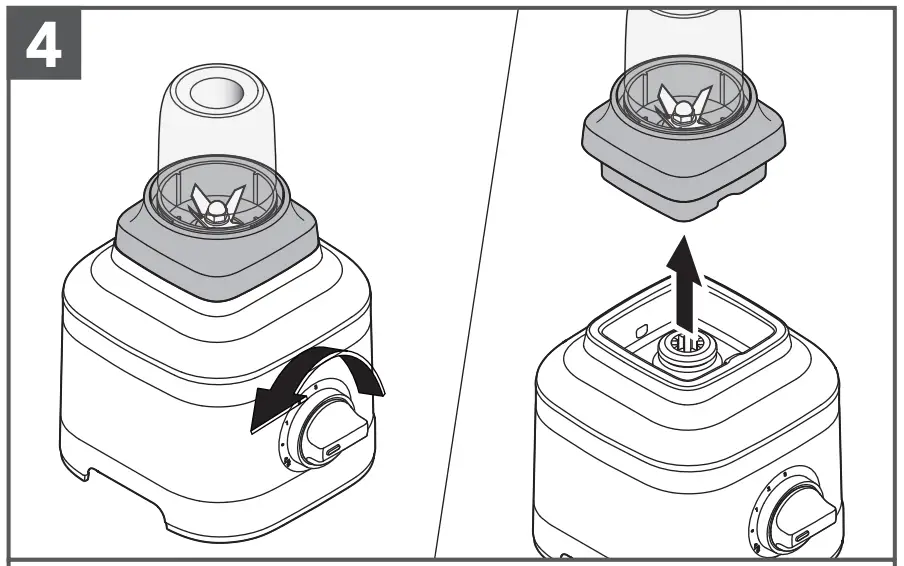 4