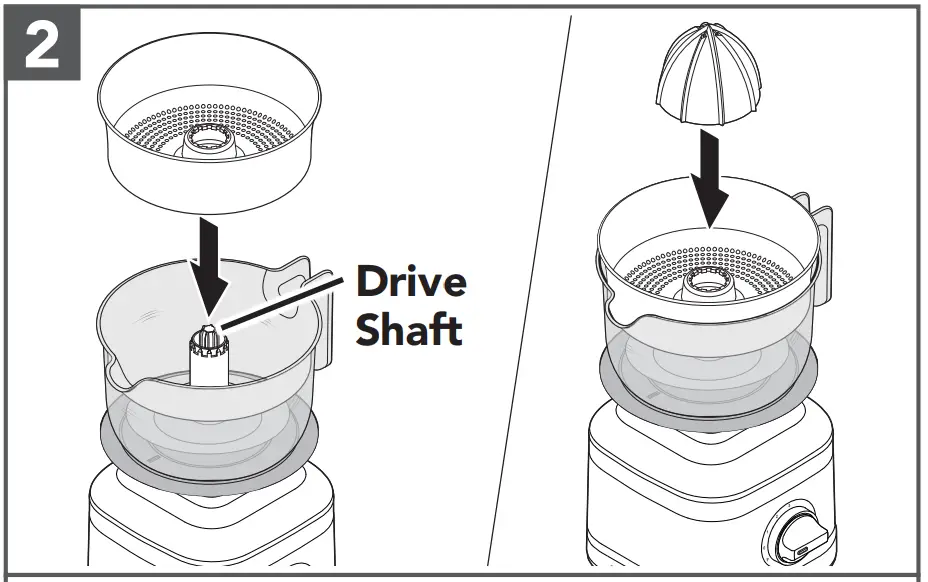 2

Drive Shaft