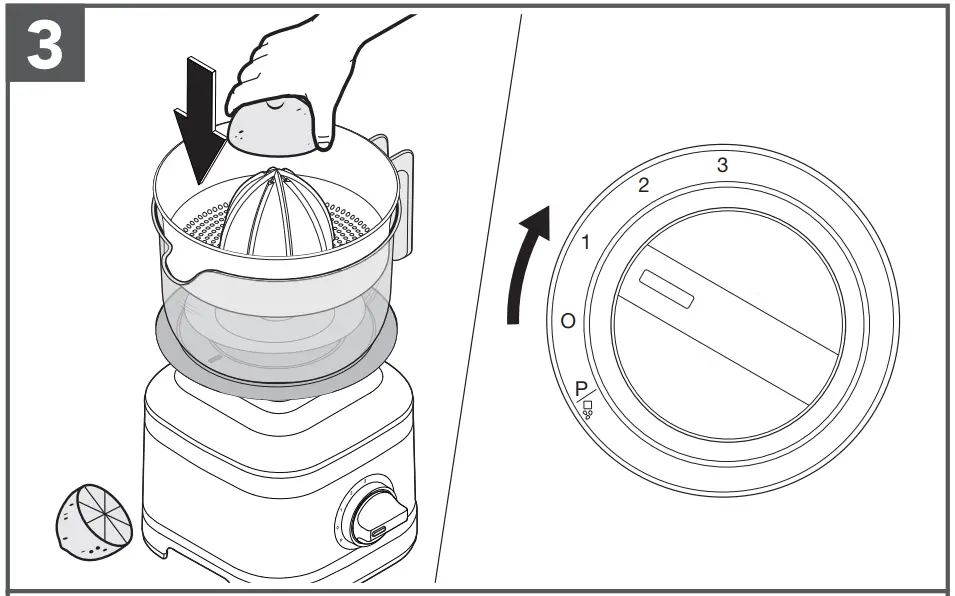 3

3
2
1
O
P