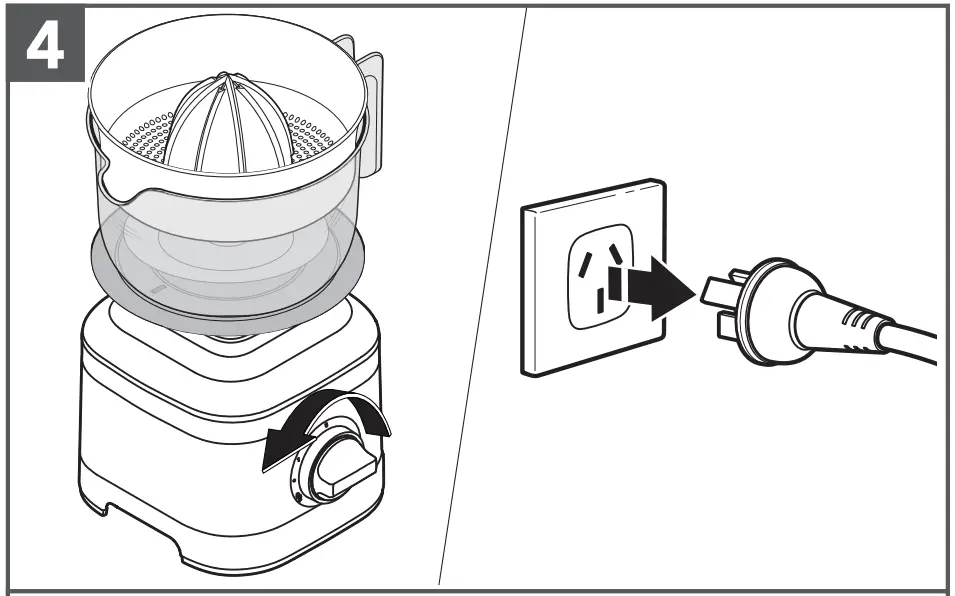 4