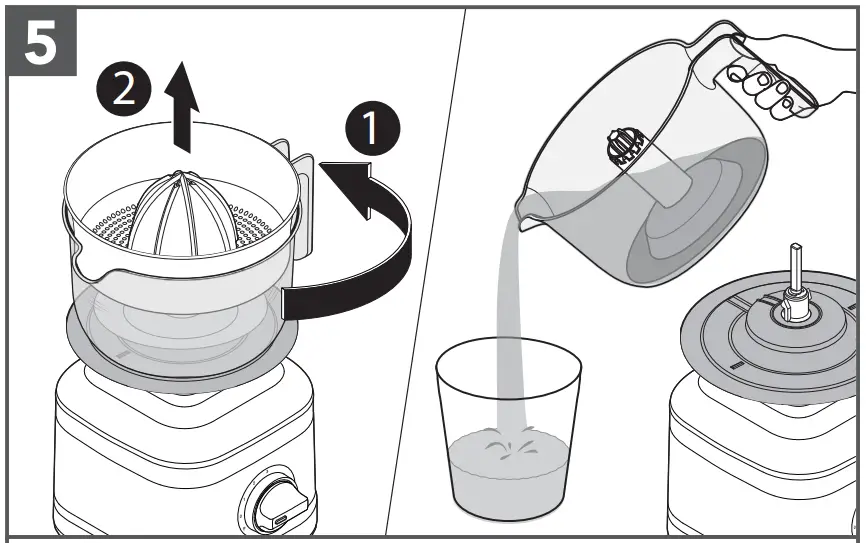 5
2
1