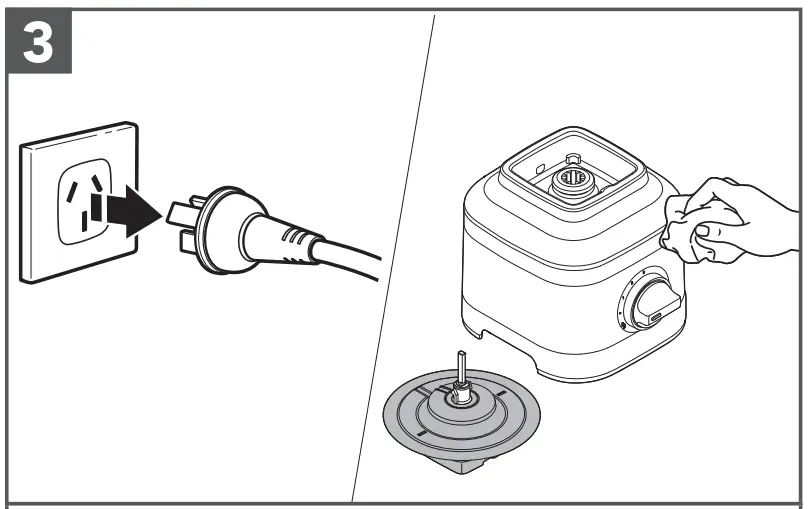 3