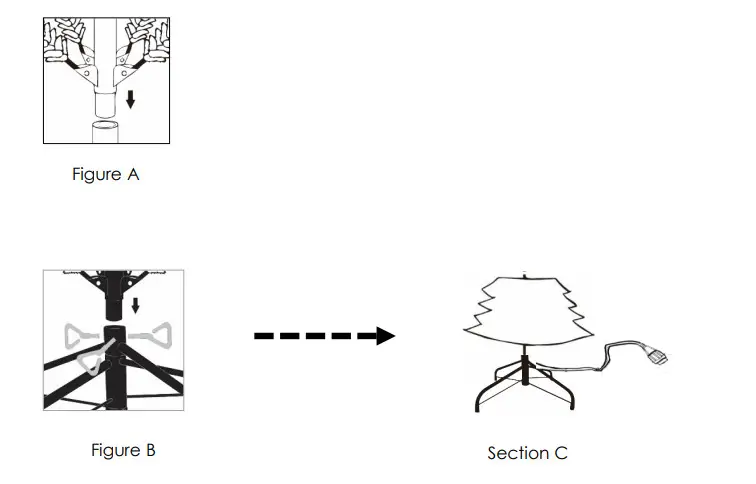 Figure A

Figure B

Section C