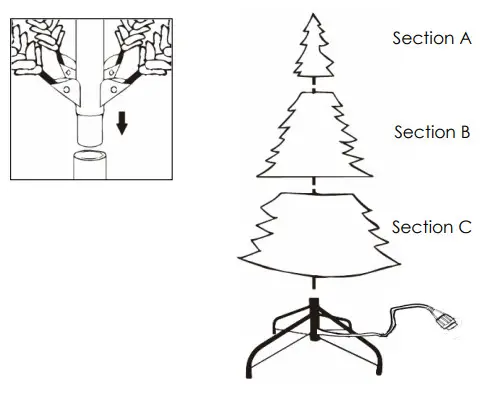 Section A

Section B

Section C