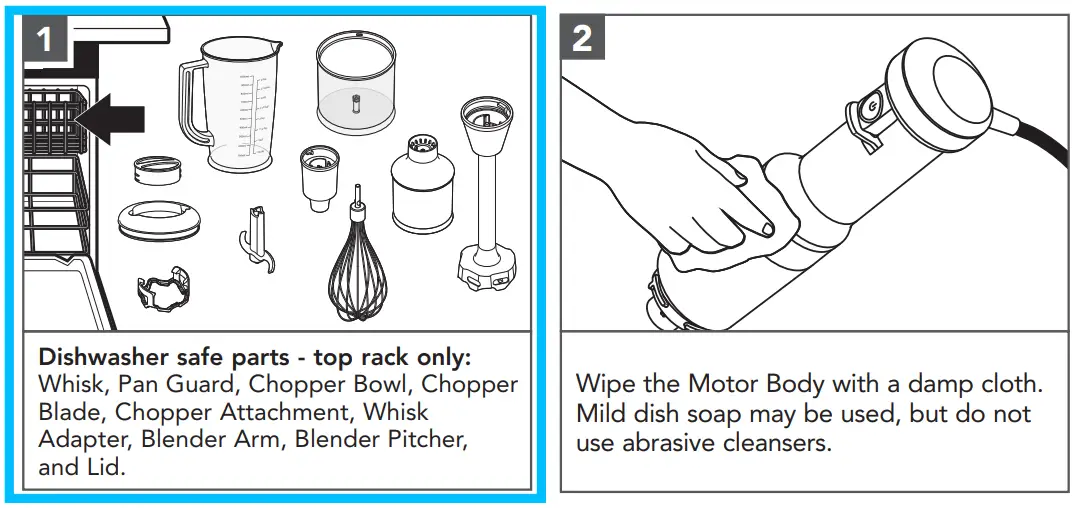 1

Dishwasher safe parts - top rack only: Whisk, Pan Guard, Chopper Bowl, Chopper Blade, Chopper Attachment, Whisk Adapter, Blender Arm, Blender Pitcher, and Lid.

2

Wipe the Motor Body with a damp cloth. Mild dish soap may be used, but do not use abrasive cleansers.