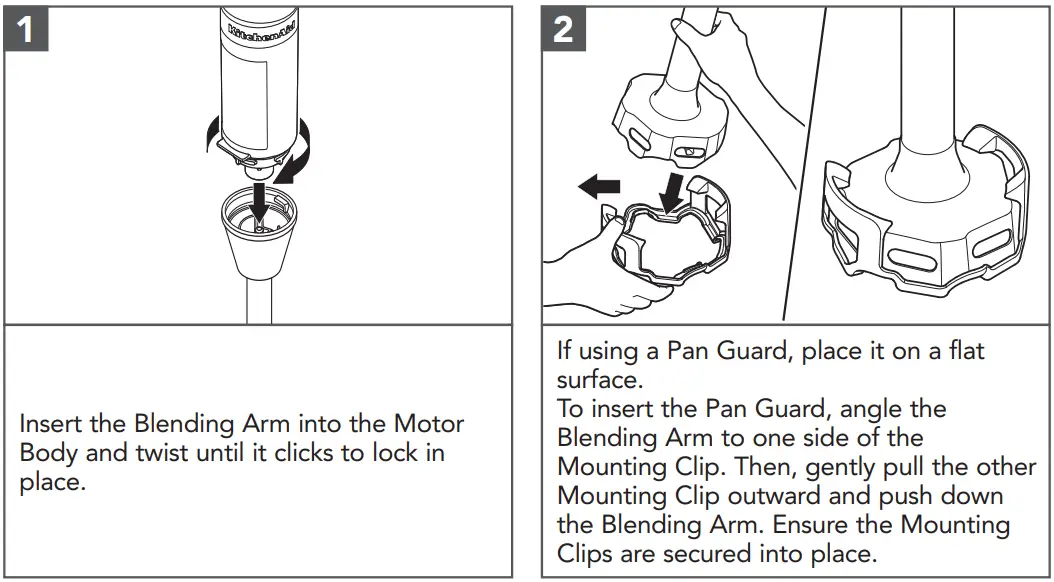 1

KitchenAid

Insert the Blending Arm into the Motor Body and twist until it clicks to lock in place.

2

If using a Pan Guard, place it on a flat surface.
To insert the Pan Guard, angle the Blending Arm to one side of the Mounting Clip. Then, gently pull the other Mounting Clip outward and push down the Blending Arm. Ensure the Mounting Clips are secured into place.