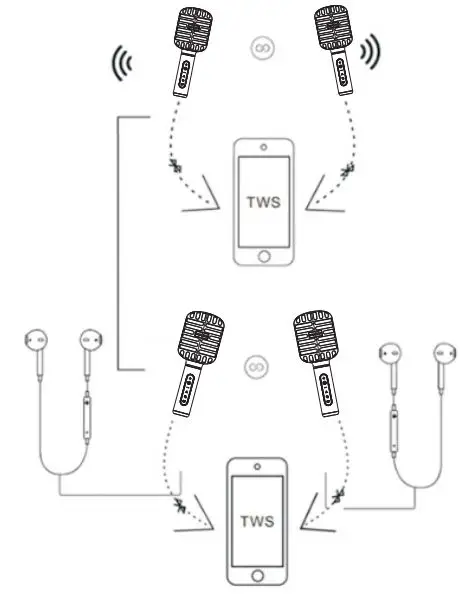 TWS

TWS