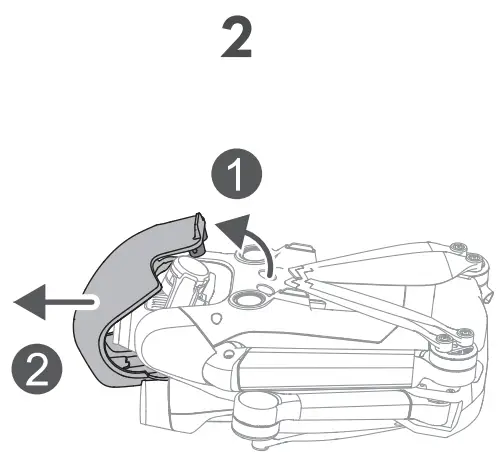 2

1

2