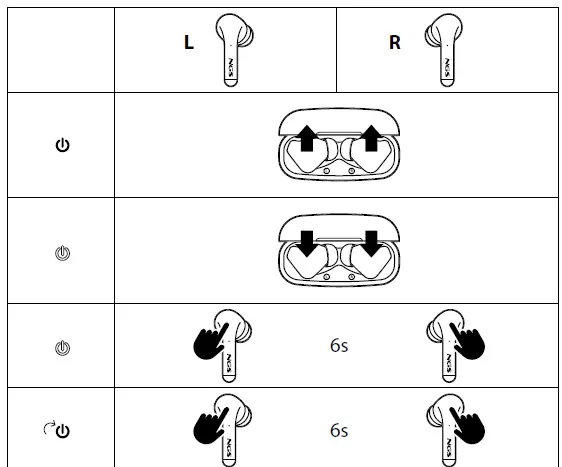 | | L NGS | R NGS |
|---|---|---|
| | | |
| | | |
| | NGS 6s NGS | |
| | NGS 6s NGS | |