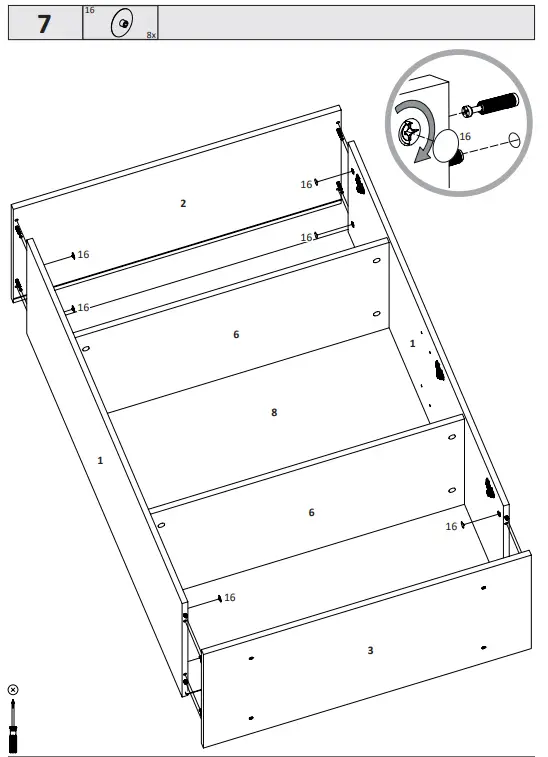 7
16
8x

16

2

16
16
16
16

6

1

8

1

6

16
16

3