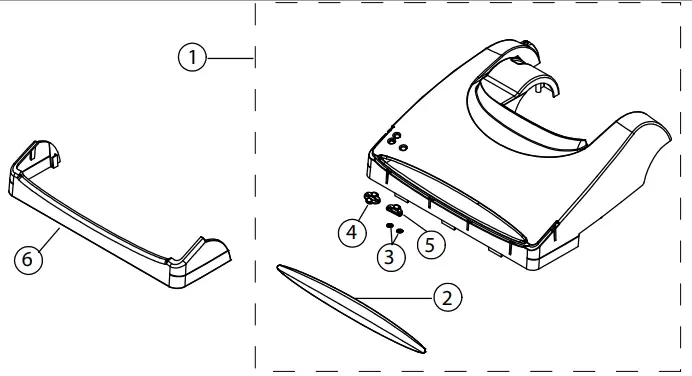 1
6
4
5
3
2