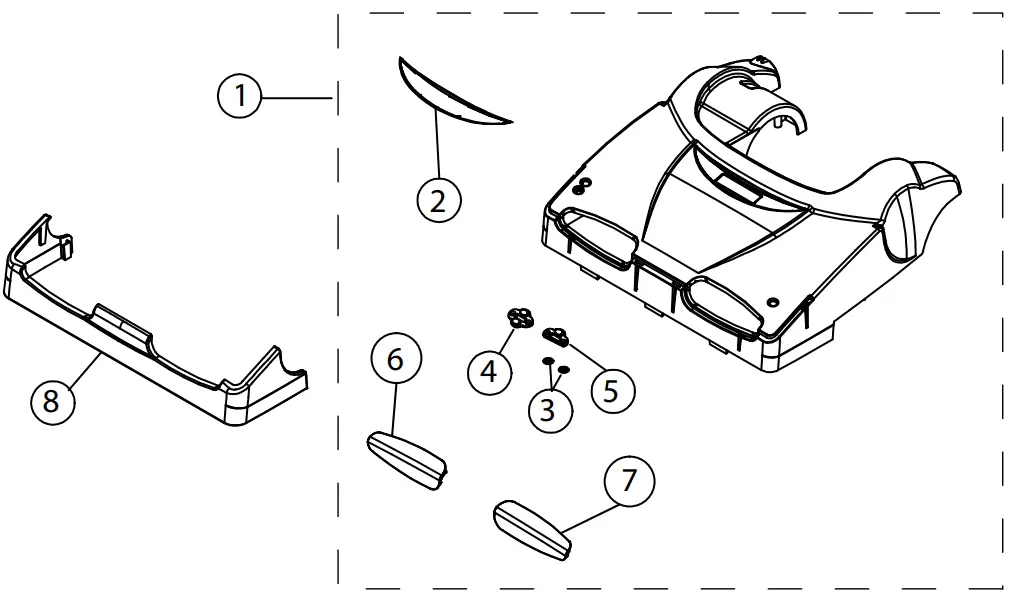 1
2
8
6
4
5
3
7