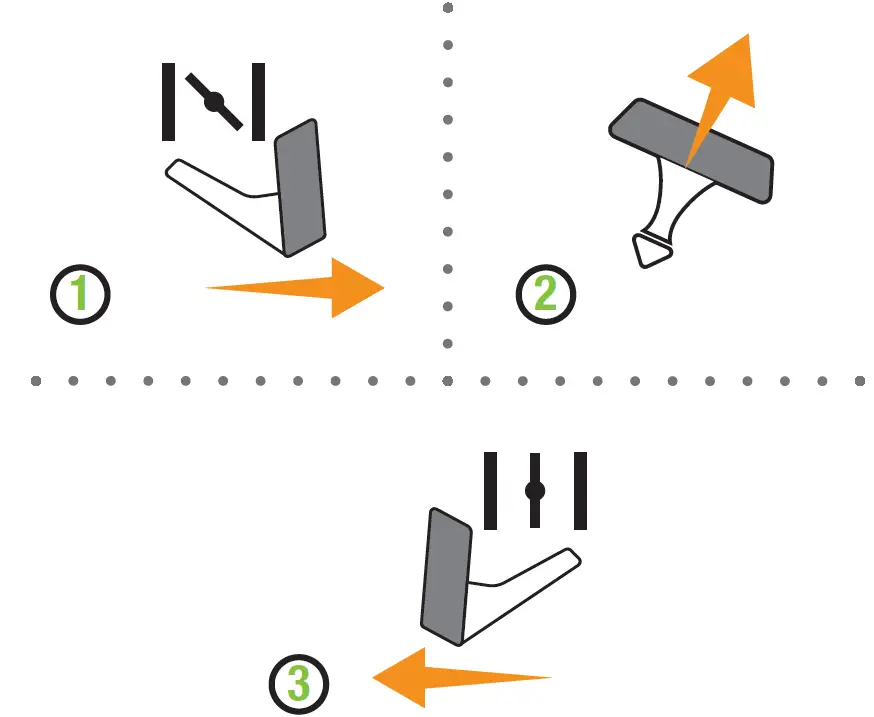 1

2

3