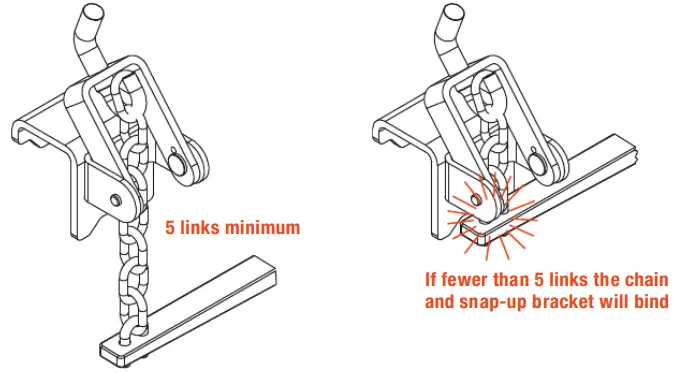 5 links minimum

If fewer than 5 links the chain and snap-up bracket will bind