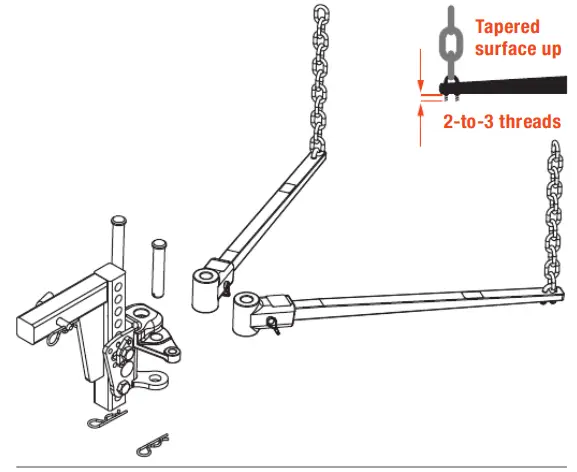 Tapered surface up

2-to-3 threads