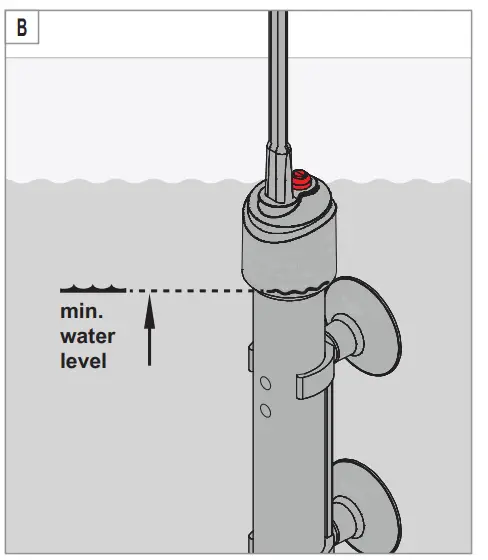 B

min.
water
level