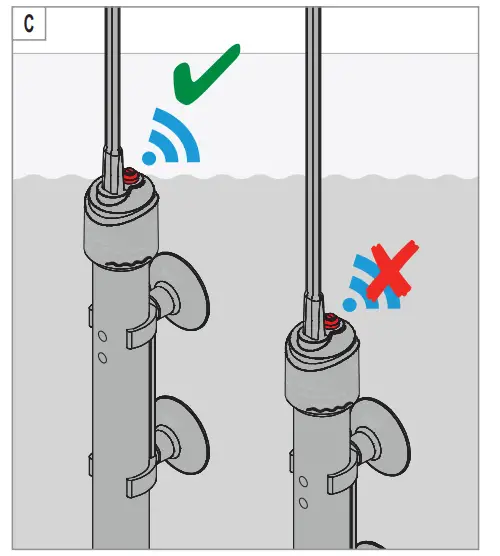 C