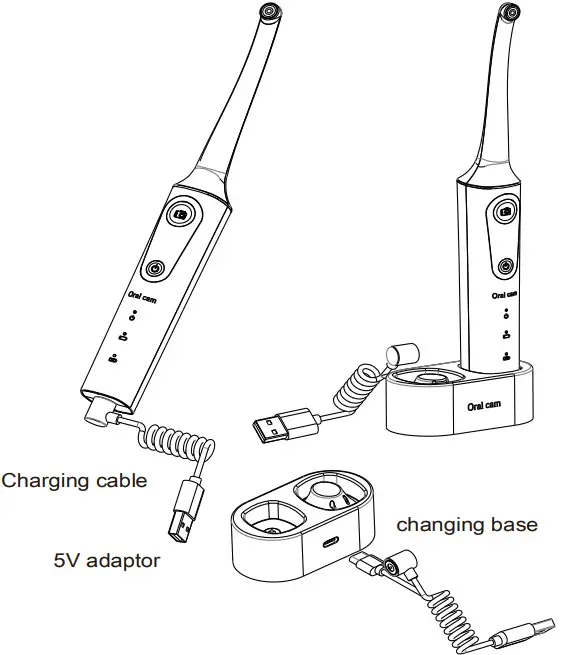 Oral cam

Oral cam

Oral cam

Charging cable

5V adaptor

changing base