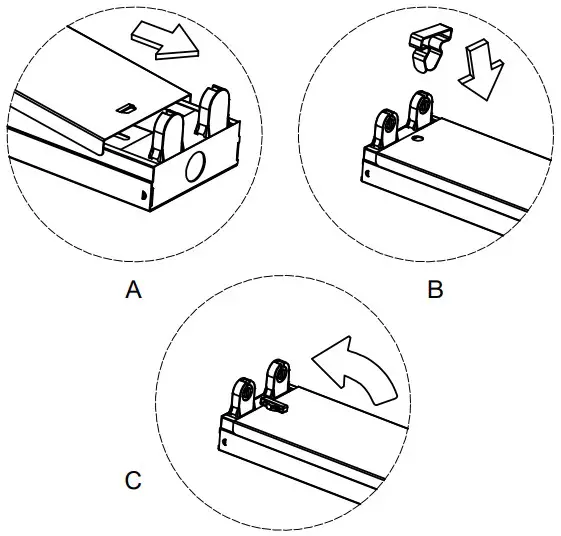 A

B

C