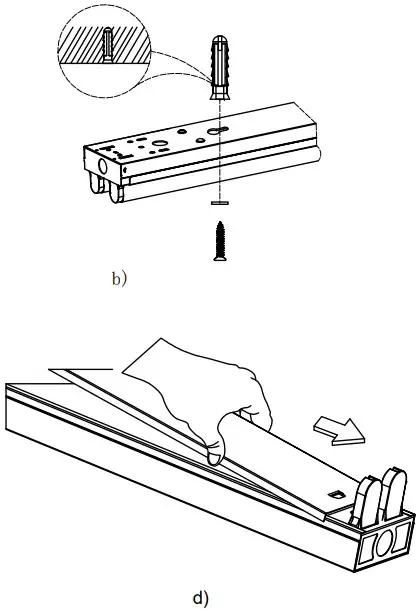 b)

d)