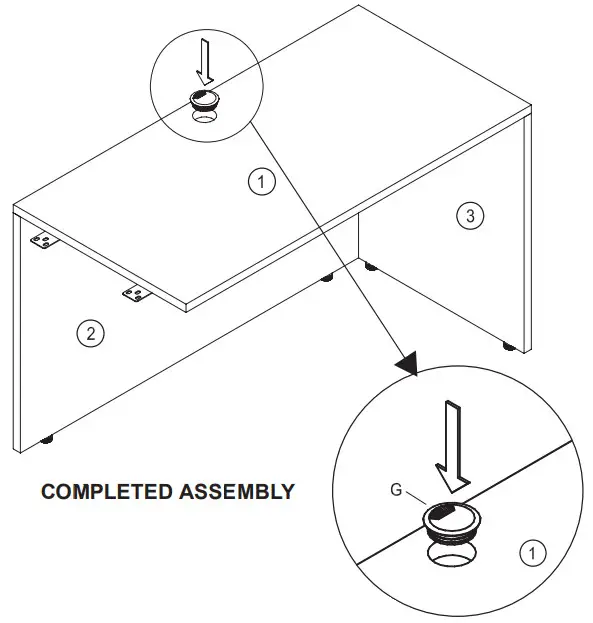 1

3

2

COMPLETED ASSEMBLY

G

1