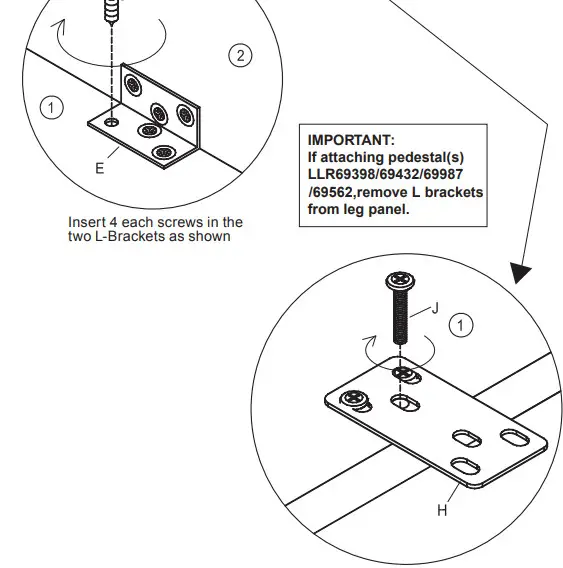 2

1

E

Insert 4 each screws in the two L-Brackets as shown

IMPORTANT:
If attaching pedestal(s) LLR69398/69432/69987 /69562,remove L brackets from leg panel.

J

1

H