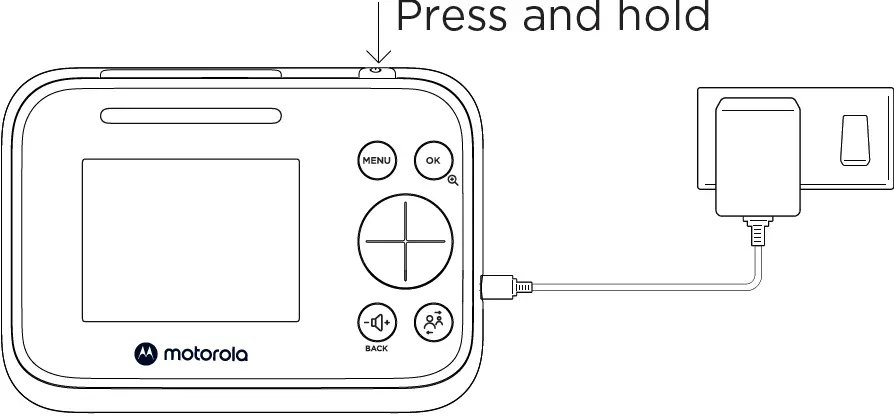 Press and hold

MENU

OK

BACK

motorola