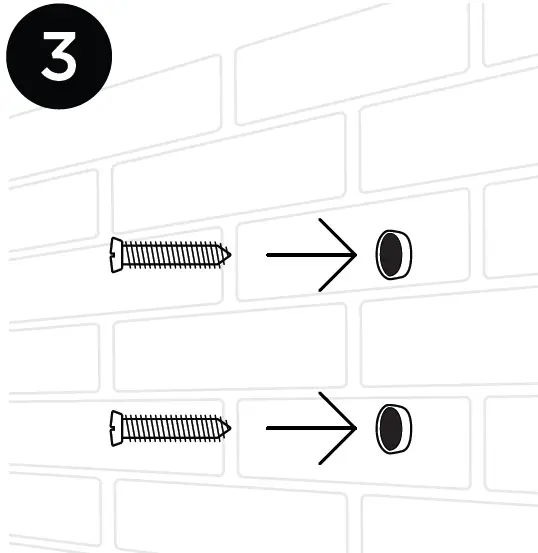 3