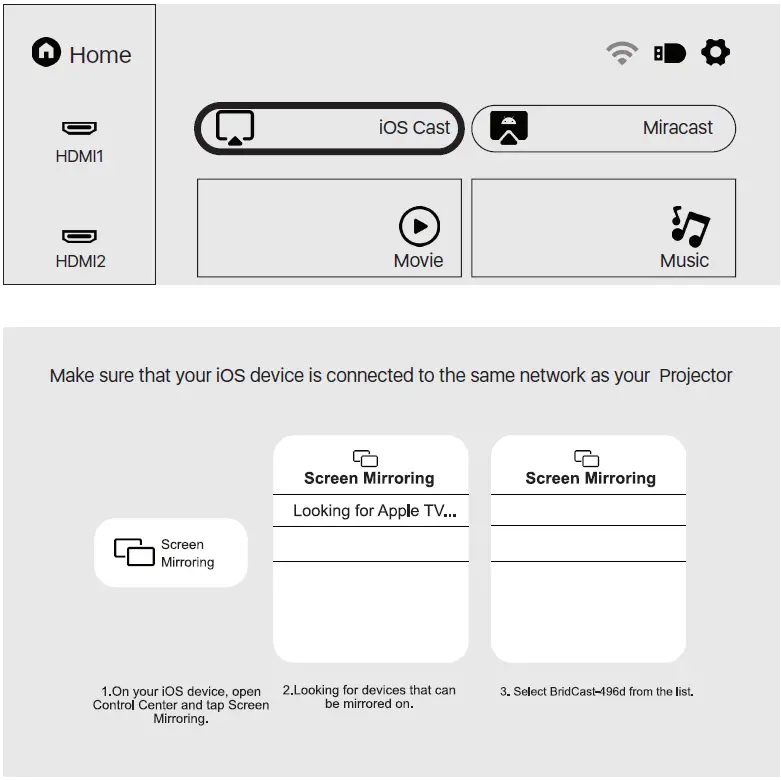 Home

HDMI1

HDMI2

iOS Cast

Miracast

Movie

Music

Make sure that your iOS device is connected to the same network as your Projector

Screen Mirroring

Screen Mirroring

Looking for Apple TV...

Screen Mirroring

1.On your iOS device, open Control Center and tap Screen Mirroring.

2.Looking for devices that can be mirrored on.

3. Select BridCast-496d from the list.