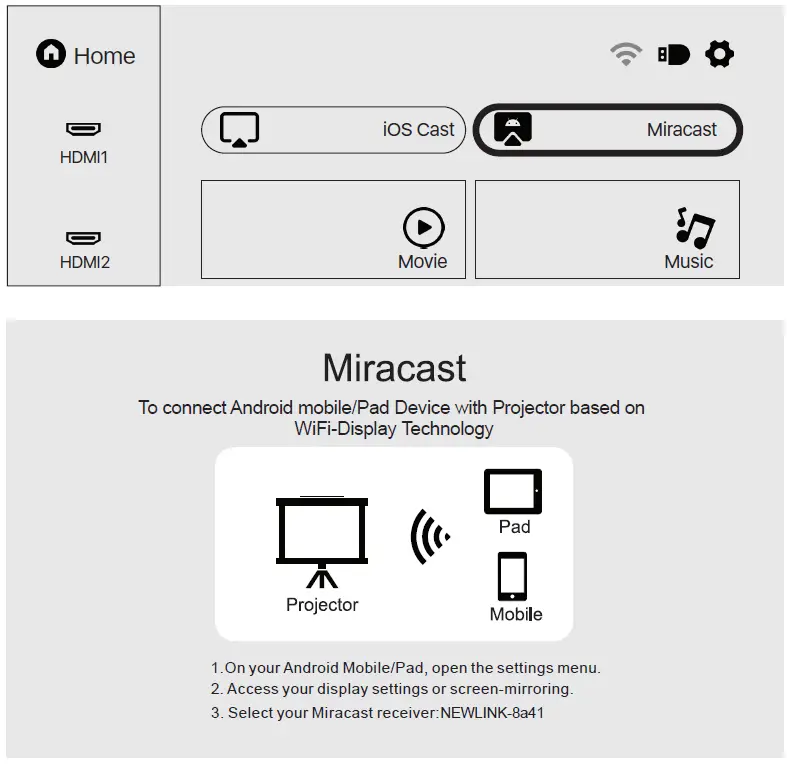 Home

HDMI1

HDMI2

iOS Cast

Miracast

Movie

Music

Miracast

To connect Android mobile/Pad Device with Projector based on WiFi-Display Technology

Projector

Pad

Mobile

1.On your Android Mobile/Pad, open the settings menu.
2. Access your display settings or screen-mirroring.
3. Select your Miracast receiver:NEWLINK-8a41