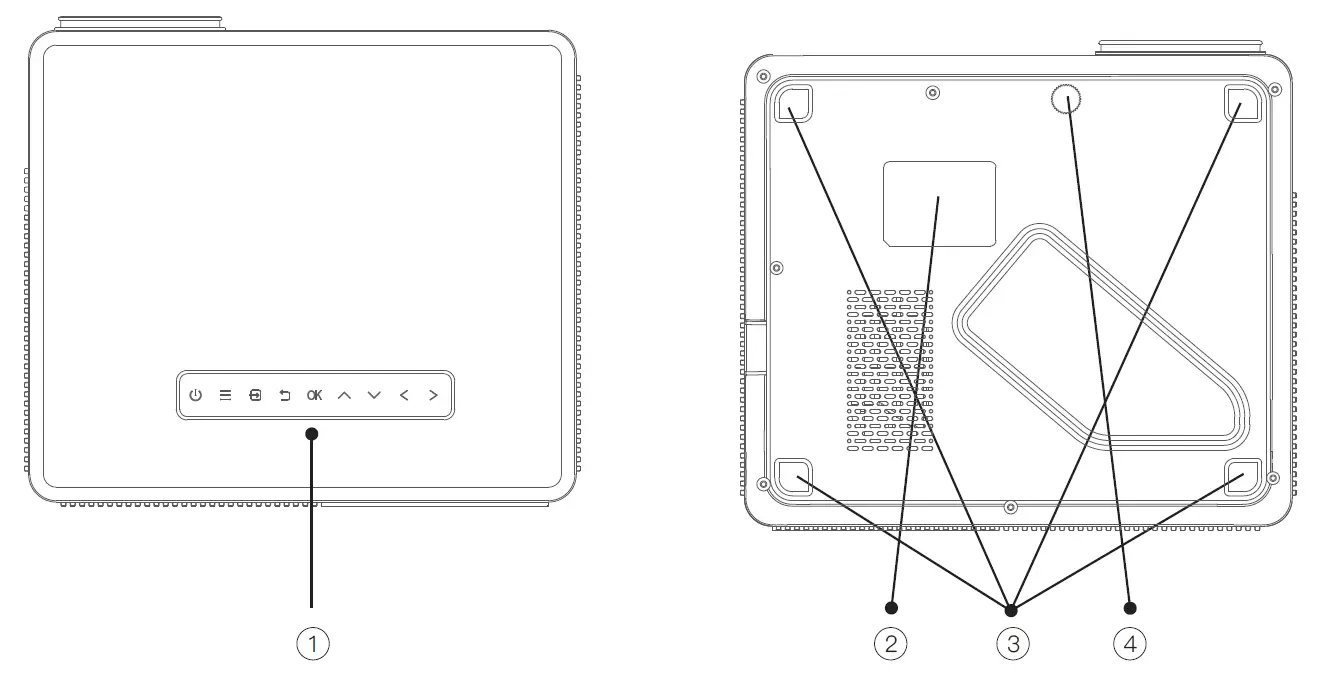 OK

①

②

③

④