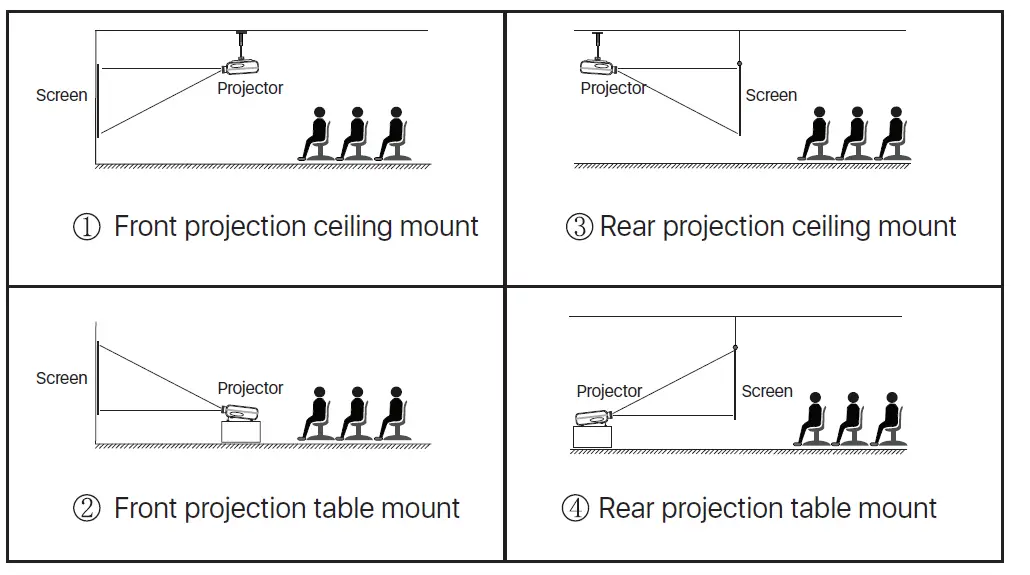 Screen
Projector

① Front projection ceiling mount

Projector
Screen

③ Rear projection ceiling mount

Screen
Projector

② Front projection table mount

Projector
Screen

④ Rear projection table mount