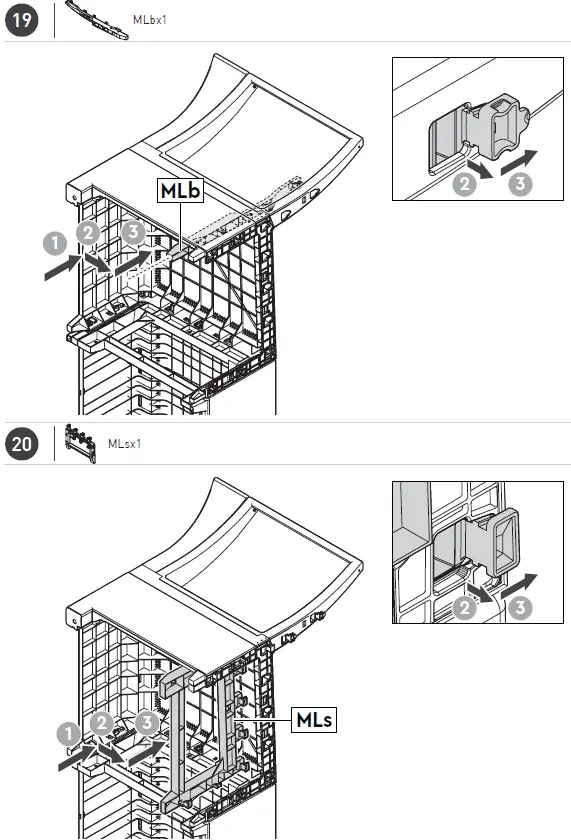 19

MLbx1

MLb

1 2 3

2 3

20

MLsx1

MLs

1 2 3

2 3