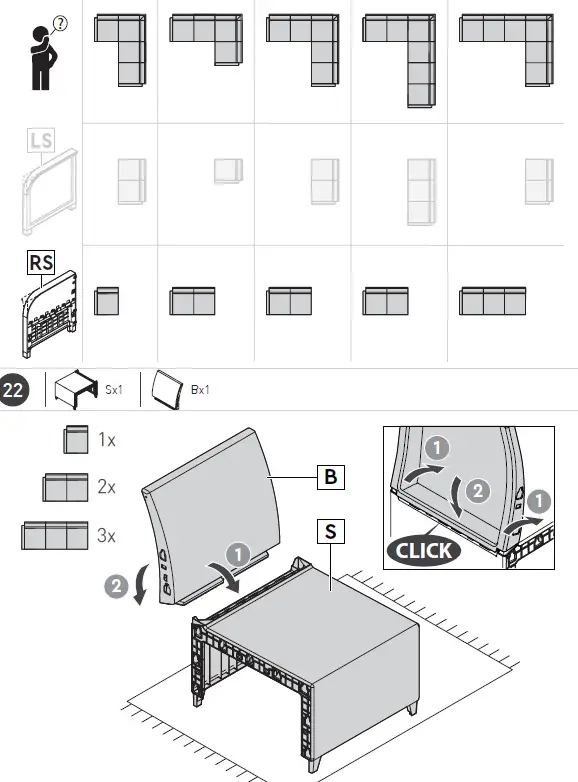 ?

LS

RS

22

Sx1

Bx1

1x

2x

3x

B

S

1

2

1

2

1

CLICK