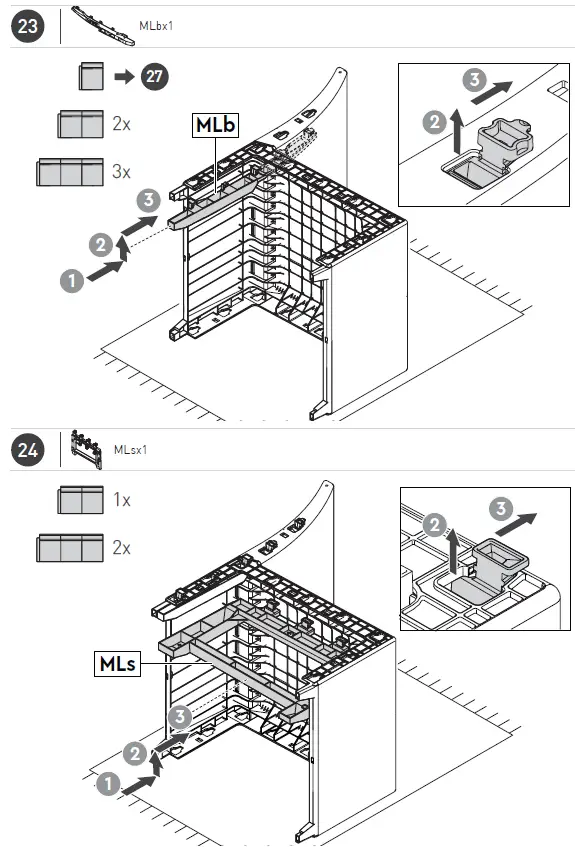 23

MLbx1

27

2x

3x

MLb

3

2

1

3

2

24

MLsx1

1x

2x

MLs

3

2

1

2

3