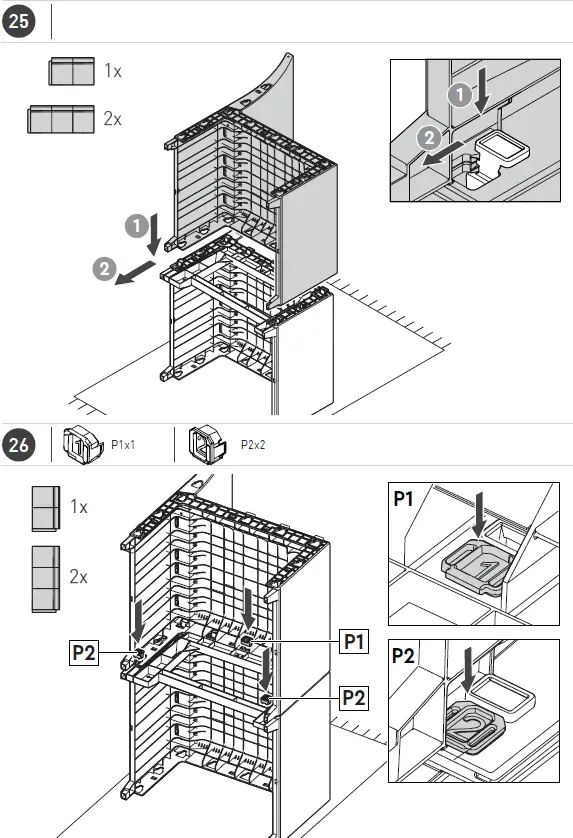 25

1x

2x

1

2

1

2

26

P1x1

P2x2

1x

2x

P2

P1

P2

P1

P2