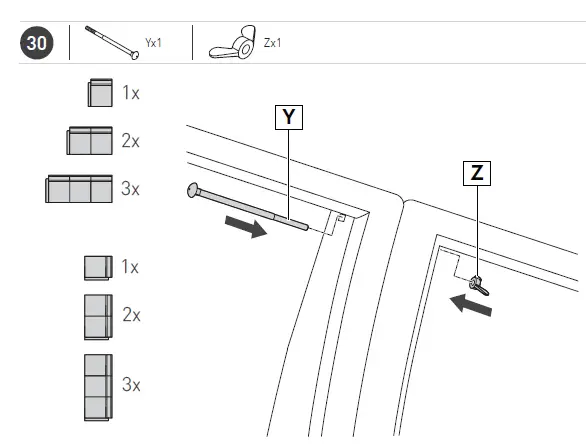 30

Yx1

Zx1

1x

2x

3x

1x

2x

3x

Y

Z