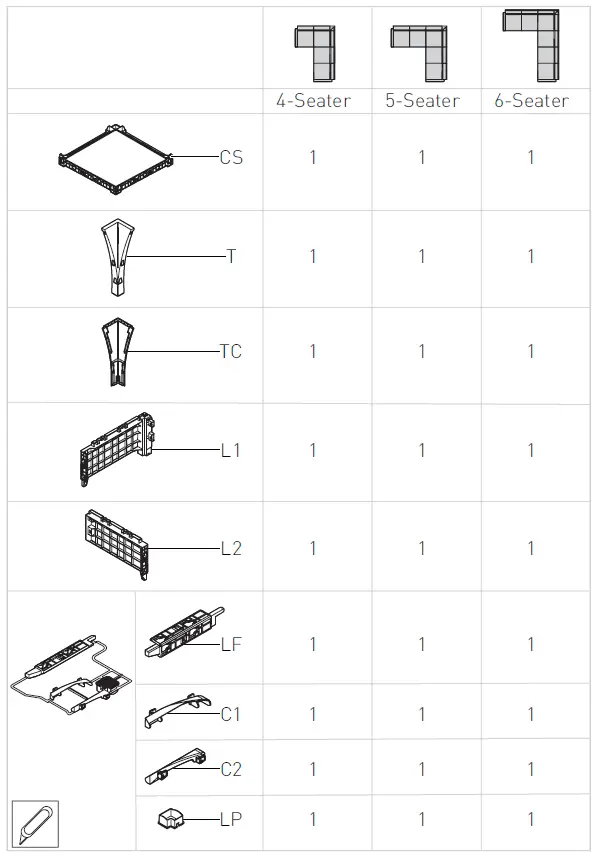 | | 4-Seater | 5-Seater | 6-Seater |
|---|---|---|---|
| CS | 1 | 1 | 1 |
| T | 1 | 1 | 1 |
| TC | 1 | 1 | 1 |
| L1 | 1 | 1 | 1 |
| L2 | 1 | 1 | 1 |
| LF | 1 | 1 | 1 |
| C1 | 1 | 1 | 1 |
| C2 | 1 | 1 | 1 |
| LP | 1 | 1 | 1 |