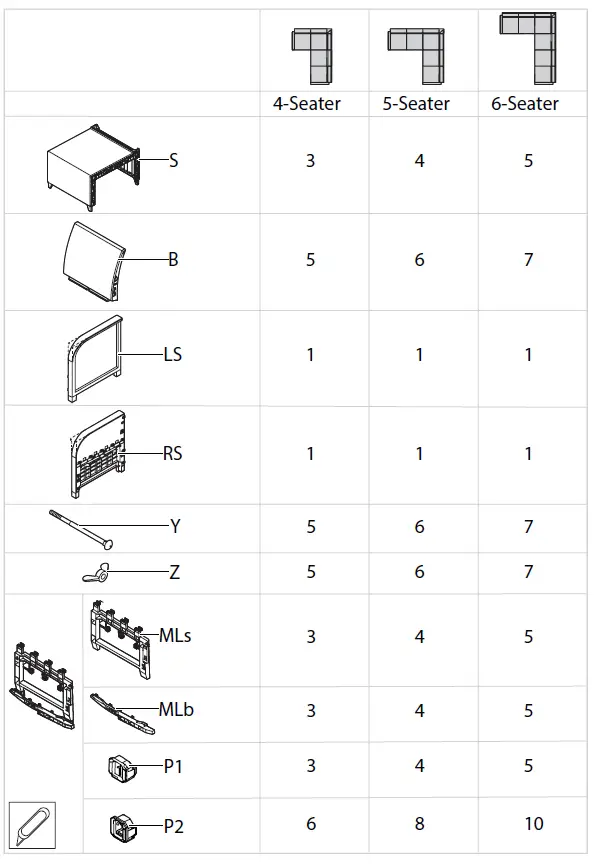 | | 4-Seater | 5-Seater | 6-Seater |
|---|---|---|---|
| S | 3 | 4 | 5 |
| B | 5 | 6 | 7 |
| LS | 1 | 1 | 1 |
| RS | 1 | 1 | 1 |
| Y | 5 | 6 | 7 |
| Z | 5 | 6 | 7 |
| MLs | 3 | 4 | 5 |
| MLb | 3 | 4 | 5 |
| P1 | 3 | 4 | 5 |
| P2 | 6 | 8 | 10 |