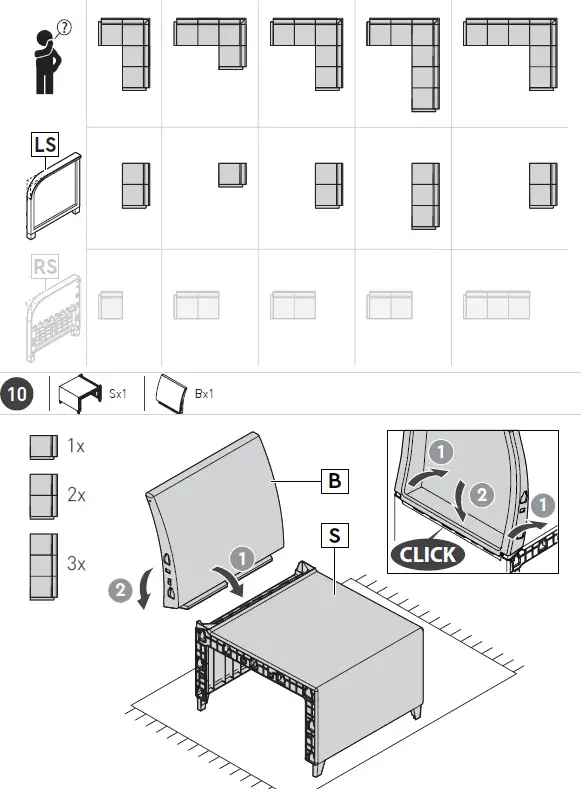 ?

LS

RS

10

Sx1

Bx1

1x

2x

3x

B

S

1

2

1

2

1

CLICK