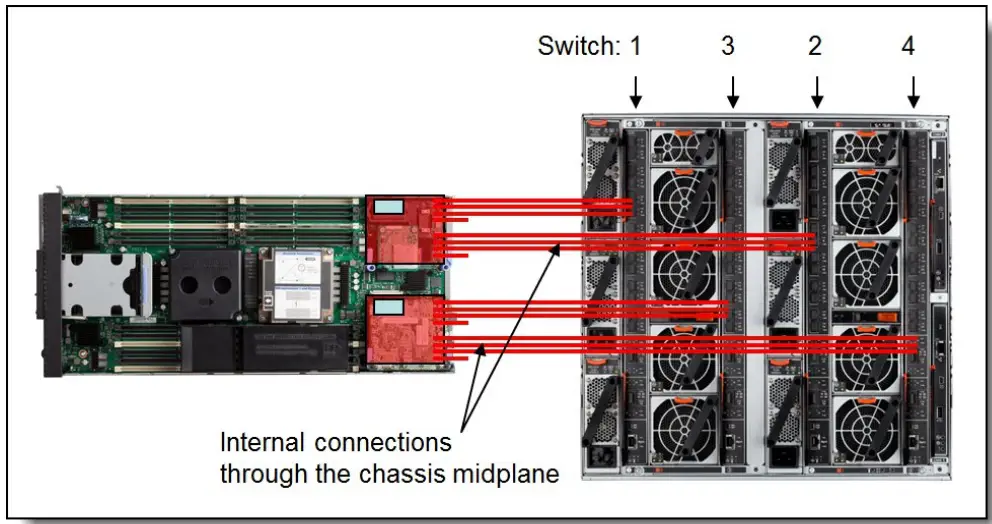 Switch: 1 3 2 4

Internal connections through the chassis midplane