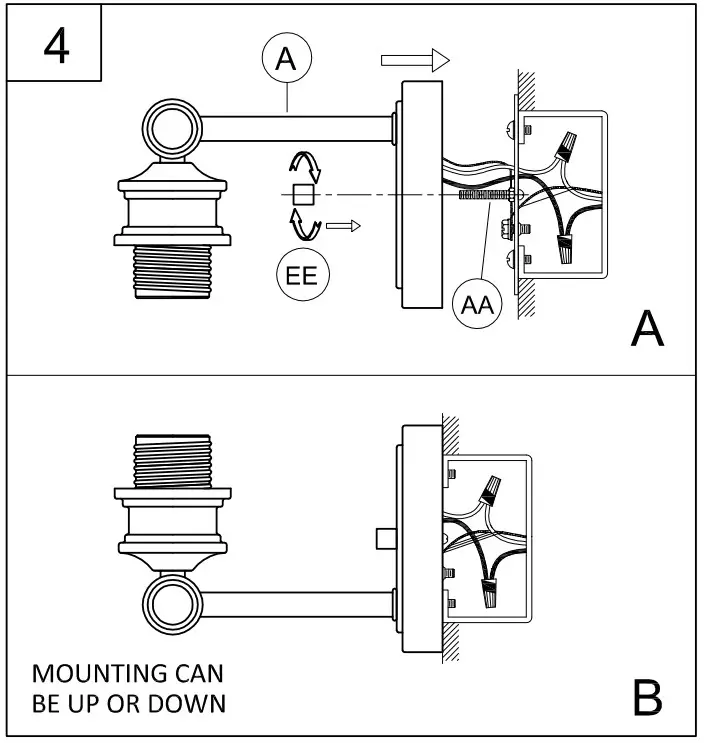 4

A

EE

AA

A

MOUNTING CAN BE UP OR DOWN

B